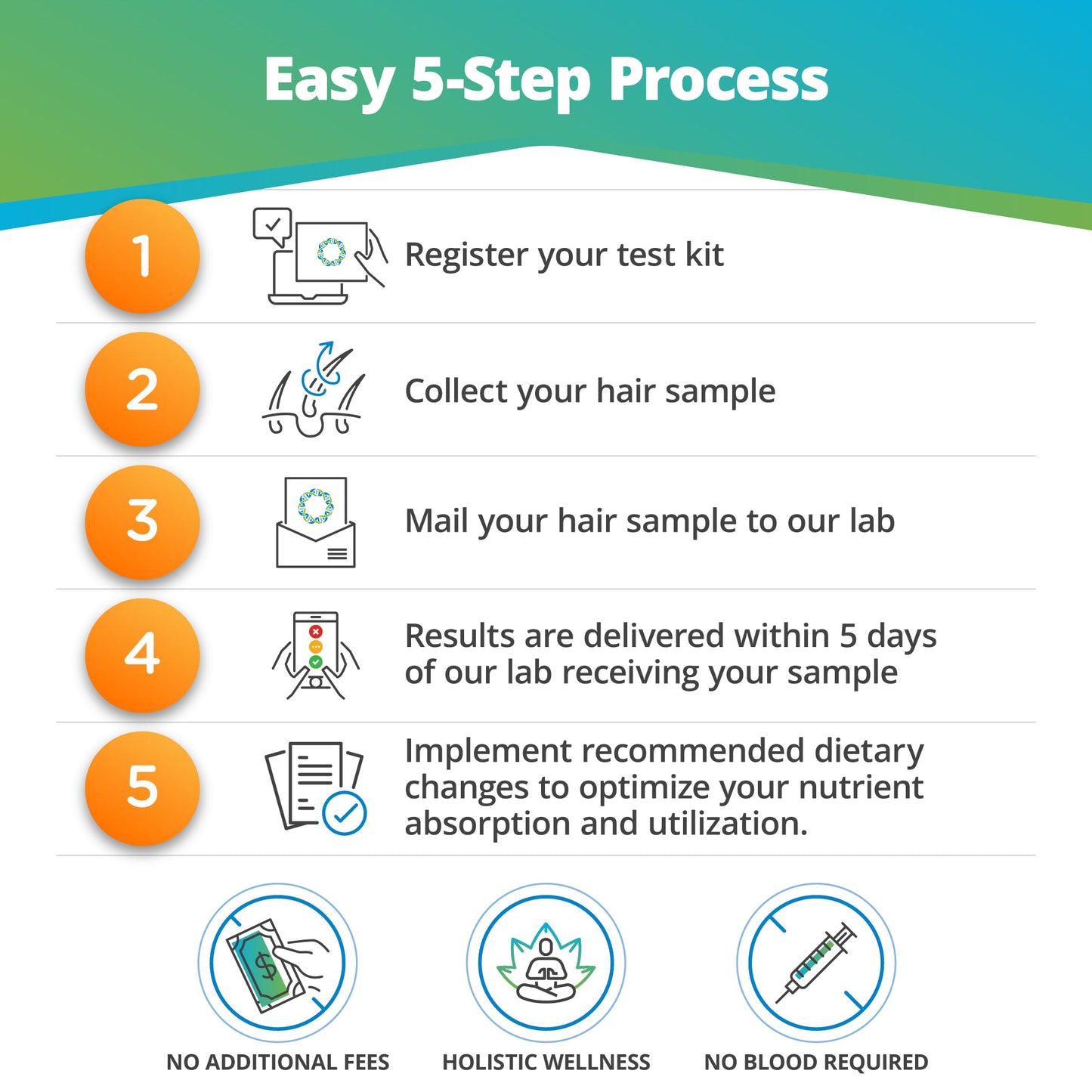 Easy 5-Step Process

1 Register your test kit

2 Collect your hair sample

3 Mail your hair sample to our lab

4 Results are delivered within 5 days of our lab receiving your sample

5 Implement recommended dietary changes to optimize your nutrient absorption and utilization.

$

NO ADDITIONAL FEES

HOLISTIC WELLNESS

NO BLOOD REQUIRED