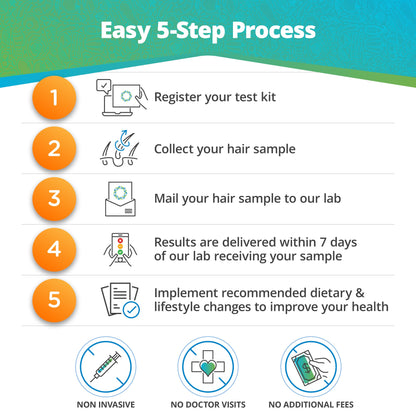 Easy 5-Step Process

1 Register your test kit

2 Collect your hair sample

3 Mail your hair sample to our lab

4 Results are delivered within 7 days of our lab receiving your sample

5 Implement recommended dietary & lifestyle changes to improve your health

NON INVASIVE

NO DOCTOR VISITS

NO ADDITIONAL FEES