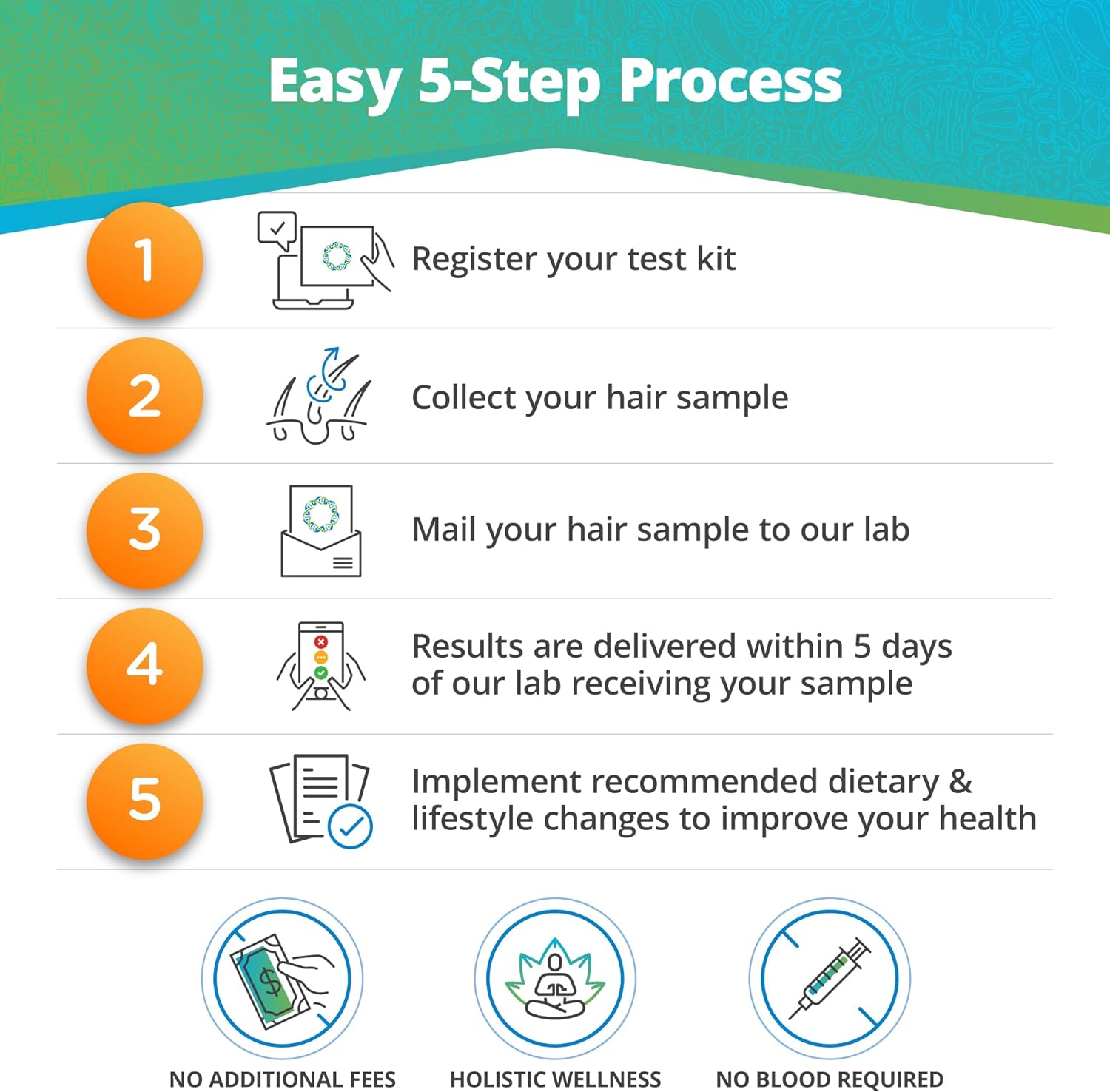 Easy 5-Step Process

1 Register your test kit

2 Collect your hair sample

3 Mail your hair sample to our lab

4 Results are delivered within 5 days of our lab receiving your sample

5 Implement recommended dietary & lifestyle changes to improve your health

$

NO ADDITIONAL FEES

HOLISTIC WELLNESS

NO BLOOD REQUIRED