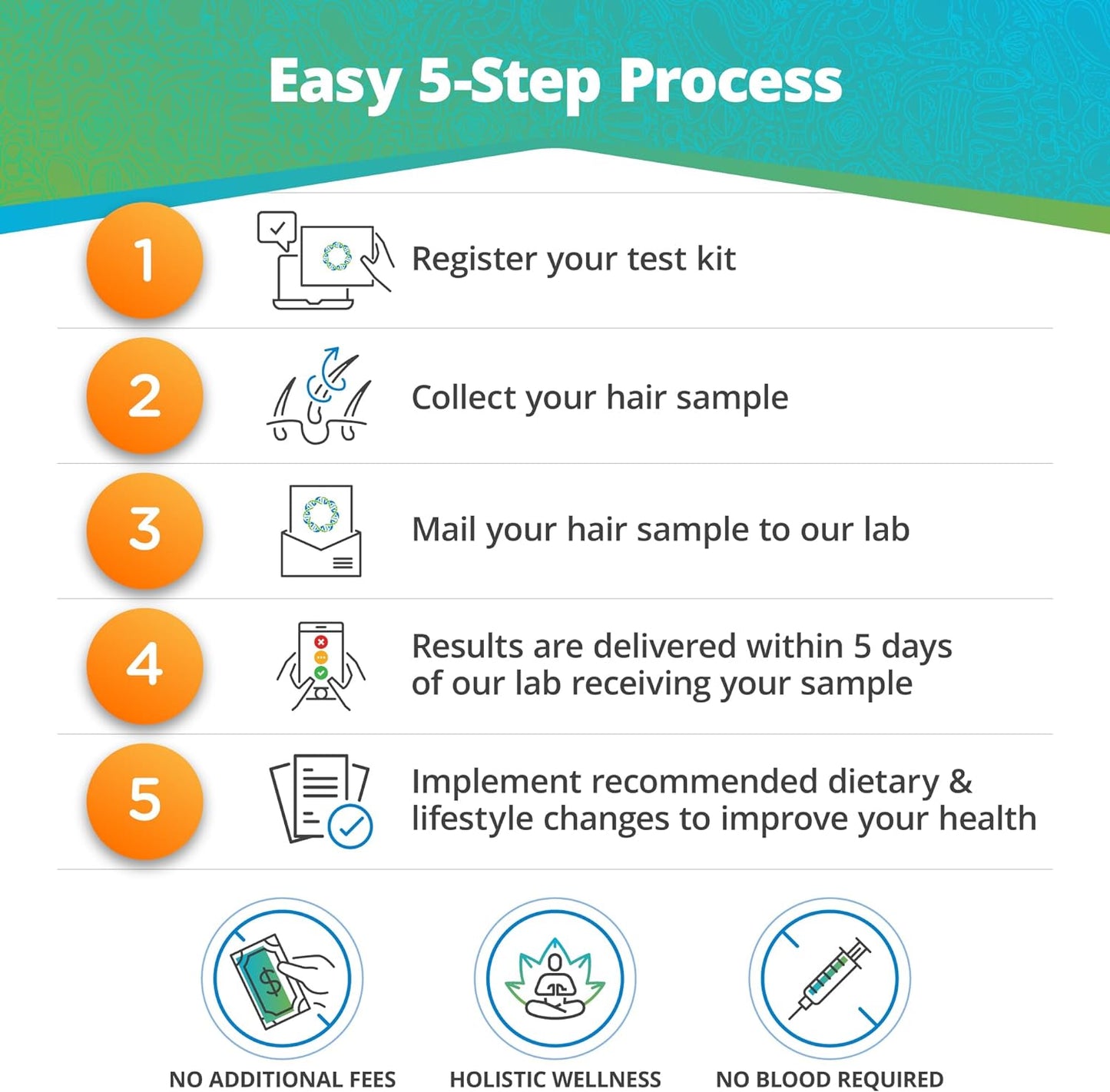 Easy 5-Step Process

1 Register your test kit

2 Collect your hair sample

3 Mail your hair sample to our lab

4 Results are delivered within 5 days of our lab receiving your sample

5 Implement recommended dietary & lifestyle changes to improve your health

$

NO ADDITIONAL FEES

HOLISTIC WELLNESS

NO BLOOD REQUIRED